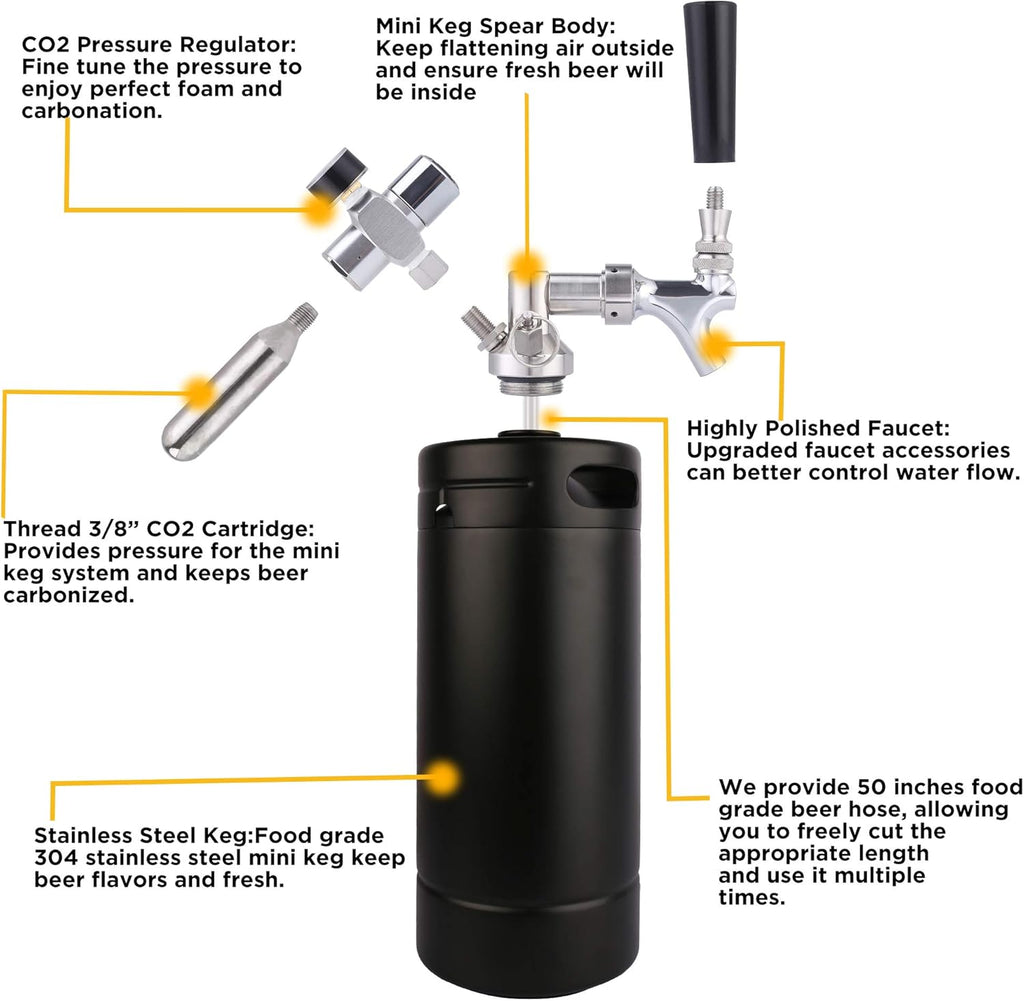 CO2 Pressure Regulator:
Fine tune the pressure to enjoy perfect foam and carbonation.

Mini Keg Spear Body:
Keep flattening air outside and ensure fresh beer will be inside

Highly Polished Faucet:
Upgraded faucet accessories can better control water flow.

Thread 3/8” CO2 Cartridge:
Provides pressure for the mini keg system and keeps beer carbonized.

Stainless Steel Keg:Food grade 304 stainless steel mini keg keep beer flavors and fresh.

We provide 50 inches food grade beer hose, allowing you to freely cut the appropriate length and use it multiple times.